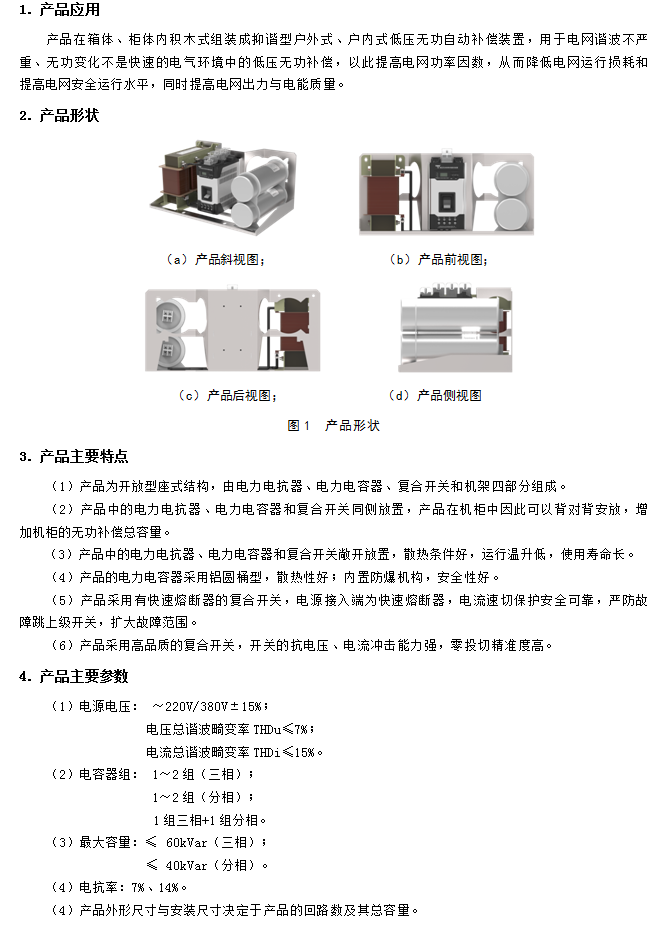 1. 产品应用

产品在箱体、柜体内积木式组装成抑谐型户外式、户内式低压无功自动补偿装置，用于电网谐波不严重、无功变化不是快速的电气环境中的低压无功补偿，以此提高电网功率因数，从而降低电网运行损耗和提高电网安全运行水平，同时提高电网出力与电能质量。

2. 产品形状

（a）产品斜视图；

（b）产品前视图；

（c）产品后视图；

（d）产品侧视图

图 1　产品形状

3. 产品主要特点

（1）产品为开放型座式结构，由电力电抗器、电力电容器、复合开关和机架四部分组成。

（2）产品中的电力电抗器、电力电容器和复合开关同侧放置，产品在机柜中因此可以背对背安放，增加机柜的无功补偿总容量。

（3）产品中的电力电抗器、电力电容器和复合开关敞开放置，散热条件好，运行温升低，使用寿命长。

（4）产品的电力电容器采用铝圆桶型，散热性好；内置防爆机构，安全性好。

（5）产品采用有快速熔断器的复合开关，电源接入端为快速熔断器，电流速切保护安全可靠，严防故障跳上级开关，扩大故障范围。

（6）产品采用高品质的复合开关，开关的抗电压、电流冲击能力强，零投切精准度高。

4. 产品主要参数

（1）电源电压：　～220V/380V±15%；
电压总谐波畸变率 THDu≤7%；
电流总谐波畸变率 THDi≤15%。

（2）电容器组：　1～2 组（三相）；
1～2 组（分相）；
1 组三相+1 组分相。

（3）最大容量：≤ 60kVar（三相）；
≤ 40kVar（分相）。

（4）电抗率：7%、14%。

（4）产品外形尺寸与安装尺寸决定于产品的回路数及其总容量。